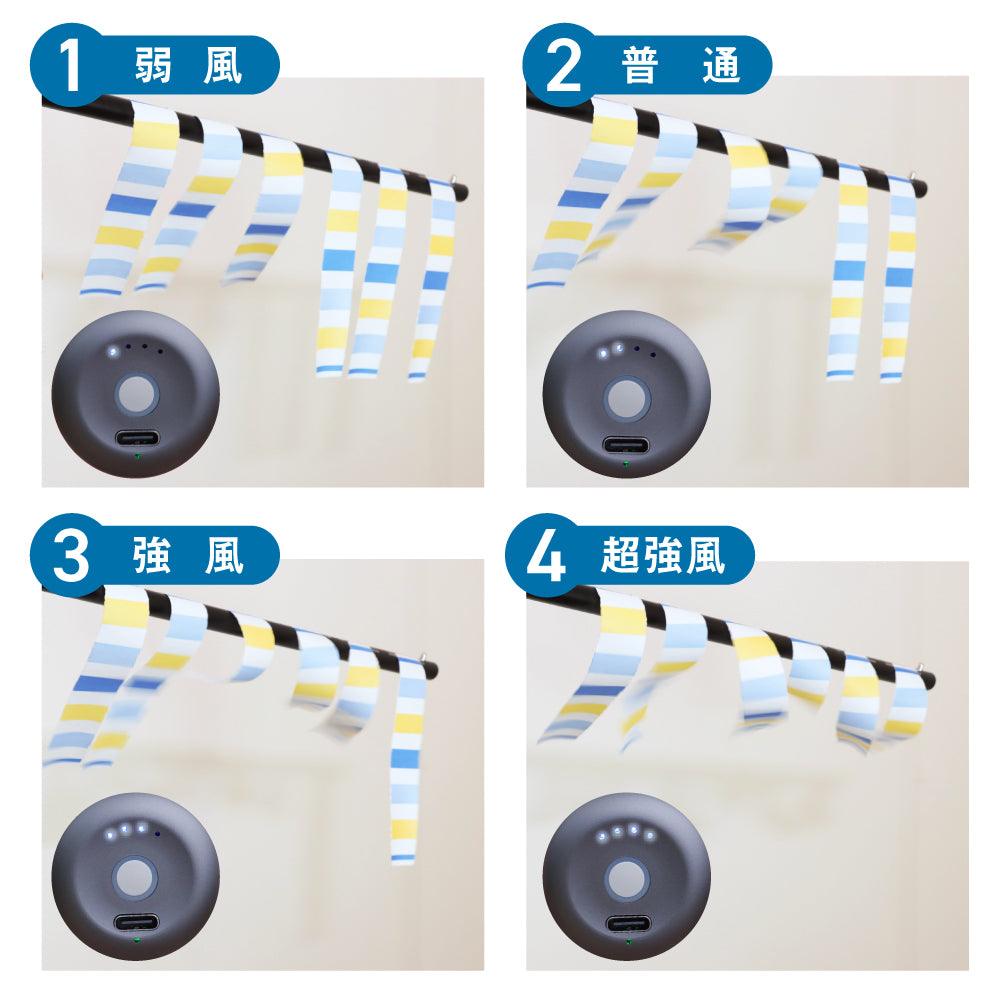 1 弱風

2 普通

3 強風

4 超強風