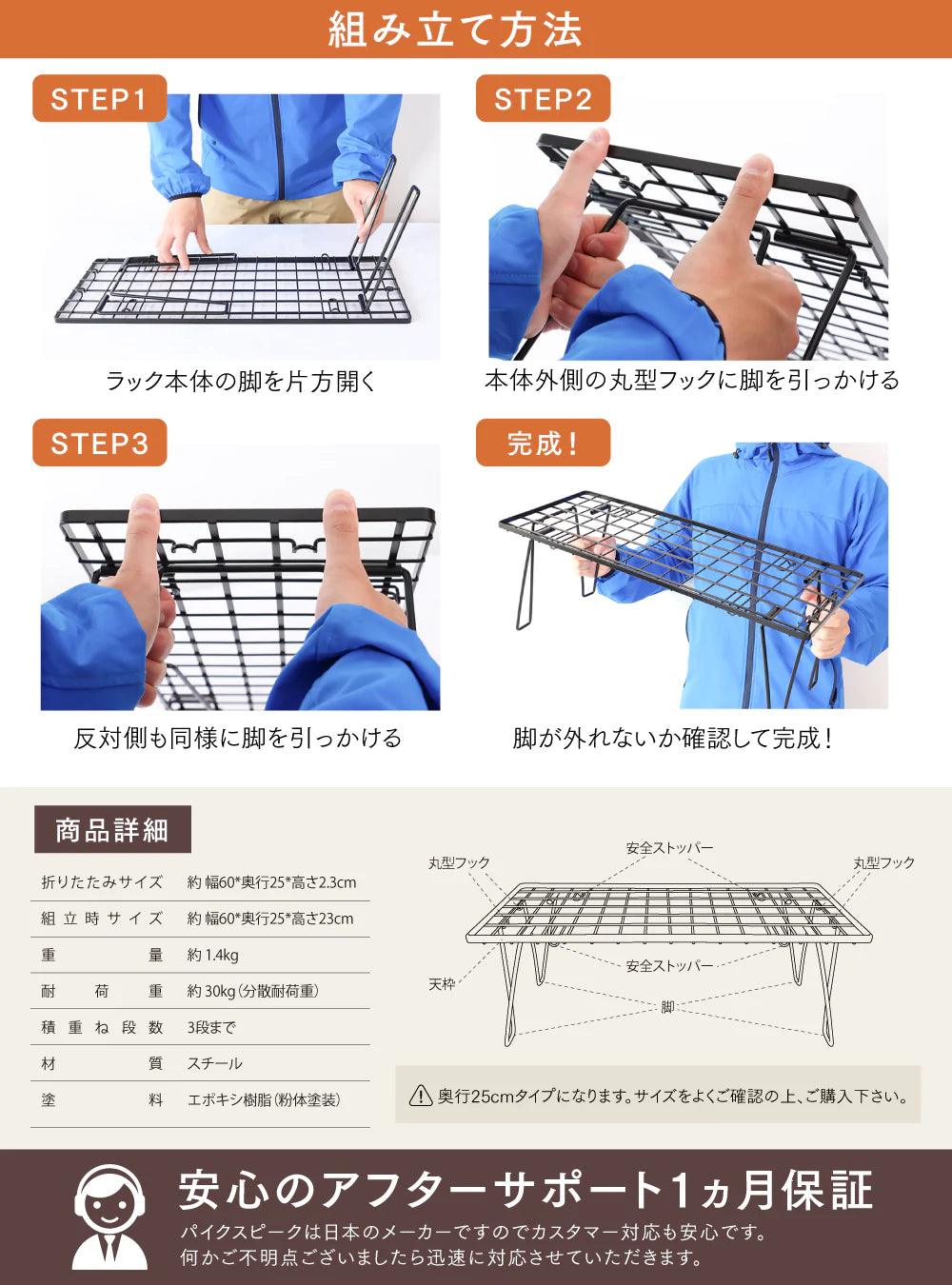 組み立て方法

STEP1

ラック本体の脚を片方開く

STEP2

本体外側の丸型フックに脚を引っかける

STEP3

反対側も同様に脚を引っかける

完成！

脚が外れないか確認して完成！

商品詳細

| 折りたたみサイズ | 約 幅60*奥行25*高さ2.3cm |
|---|---|
| 組立時サイズ | 約 幅60*奥行25*高さ23cm |
| 重量 | 約 1.4kg |
| 耐荷重 | 約 30kg（分散耐荷重） |
| 積重ね段数 | 3段まで |
| 材質 | スチール |
| 塗料 | エポキシ樹脂（粉体塗装） |

丸型フック
安全ストッパー
丸型フック
安全ストッパー
天枠
脚

奥行25cmタイプになります。サイズをよくご確認の上、ご購入下さい。

安心のアフターサポート1ヵ月保証
パイクスピークは日本のメーカーですのでカスタマー対応も安心です。
何かご不明点ございましたら迅速に対応させていただきます。