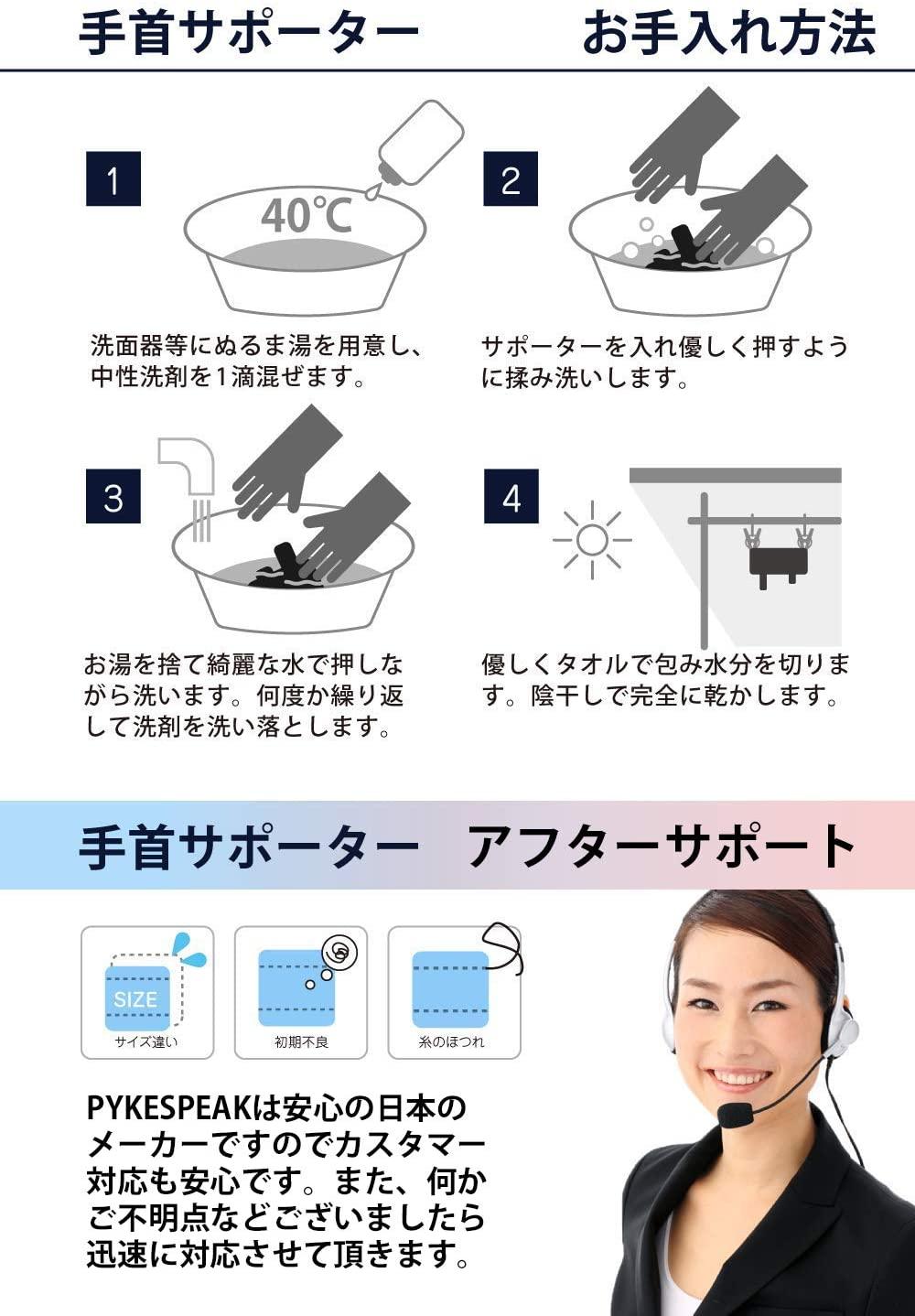 手首サポーター　お手入れ方法

1

40℃

洗面器等にぬるま湯を用意し、中性洗剤を1滴混ぜます。

2

サポーターを入れ優しく押すように揉み洗いします。

3

お湯を捨て綺麗な水で押しながら洗います。何度か繰り返して洗剤を洗い落とします。

4

優しくタオルで包み水分を切ります。陰干しで完全に乾かします。

手首サポーター　アフターサポート

SIZE

サイズ違い

初期不良

糸のほつれ

PYKESPEAKは安心の日本のメーカーですのでカスタマー対応も安心です。また、何かご不明点などございましたら迅速に対応させて頂きます。