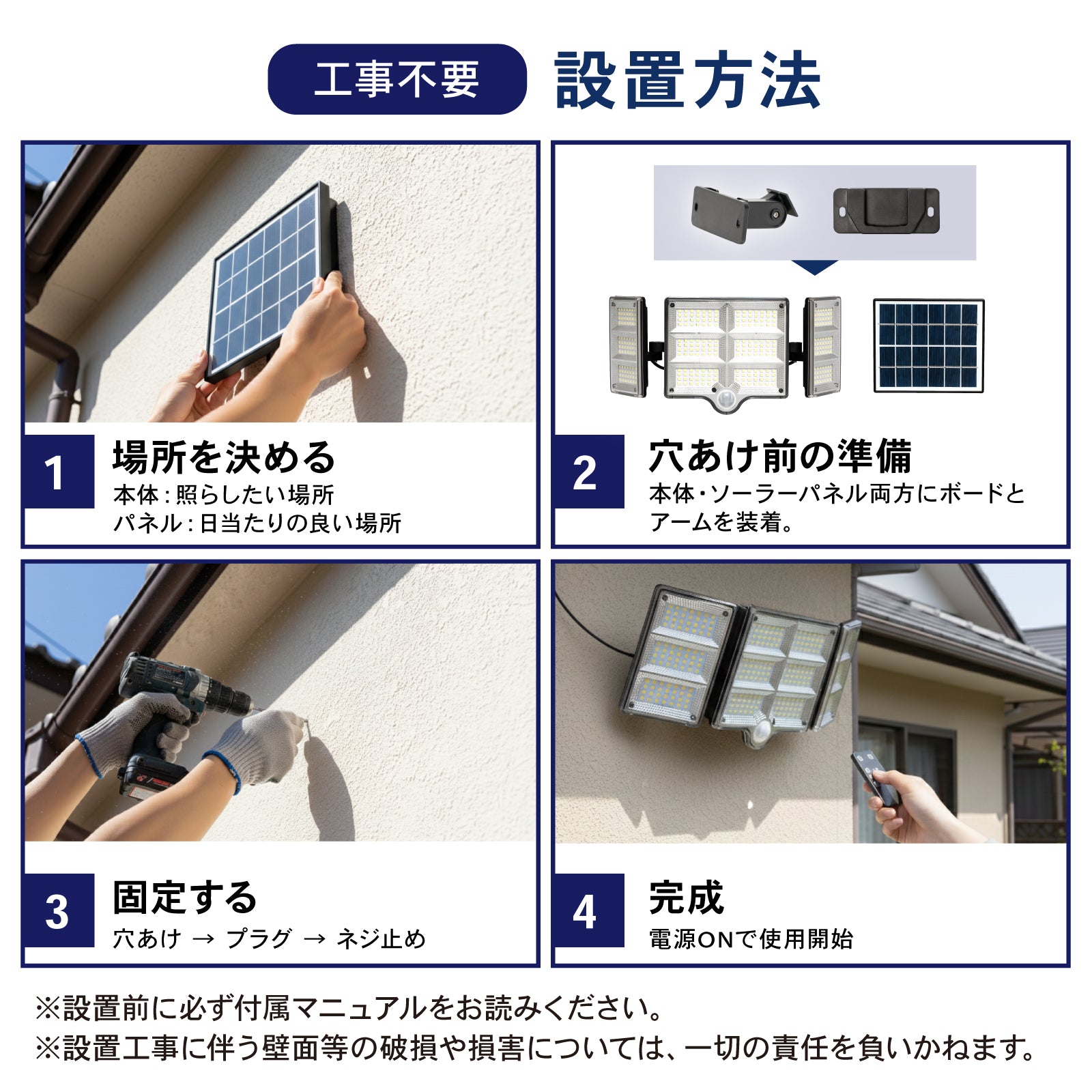 工事不要 設置方法

1 場所を決める
本体：照らしたい場所
パネル：日当たりの良い場所

2 穴あけ前の準備
本体・ソーラーパネル両方にボードとアームを装着。

3 固定する
穴あけ → プラグ → ネジ止め

4 完成
電源ONで使用開始

※設置前に必ず付属マニュアルをお読みください。
※設置工事に伴う壁面等の破損や損害については、一切の責任を負いかねます。