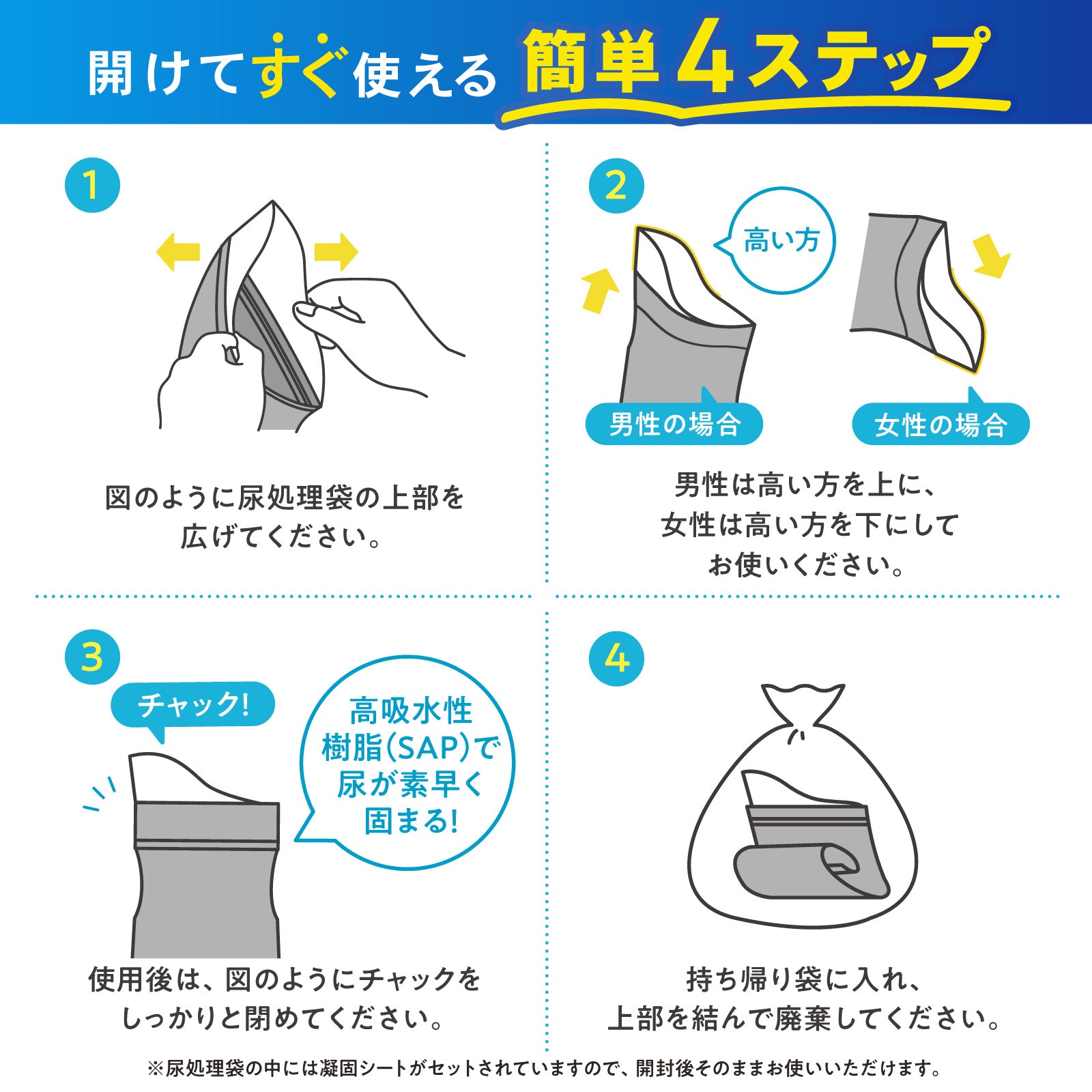 開けてすぐ使える 簡単4ステップ

1

図のように尿処理袋の上部を広げてください。

2

高い方

男性の場合

女性の場合

男性は高い方を上に、女性は高い方を下にしてお使いください。

3

チャック!

高吸水性樹脂(SAP)で尿が素早く固まる!

使用後は、図のようにチャックをしっかりと閉めてください。

4

持ち帰り袋に入れ、上部を結んで廃棄してください。

※尿処理袋の中には凝固シートがセットされていますので、開封後そのままお使いいただけます。