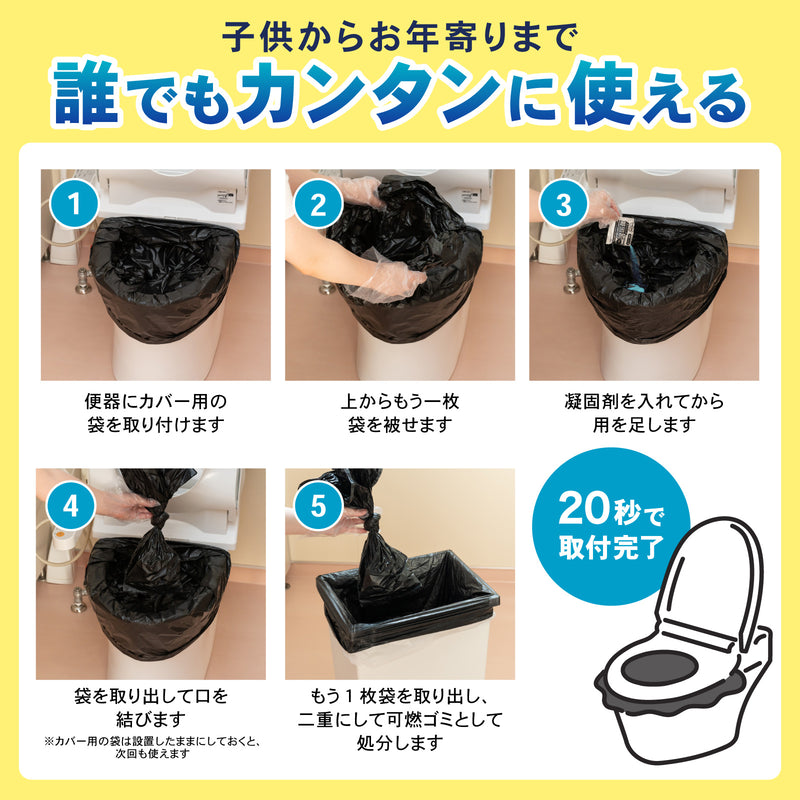 子供からお年寄りまで
誰でもカンタンに使える

1
便器にカバー用の袋を取り付けます

2
上からもう一枚袋を被せます

3
凝固剤を入れてから用を足します

4
袋を取り出して口を結びます
※カバー用の袋は設置したままにしておくと、次回も使えます

5
もう１枚袋を取り出し、二重にして可燃ゴミとして処分します

20秒で取付完了