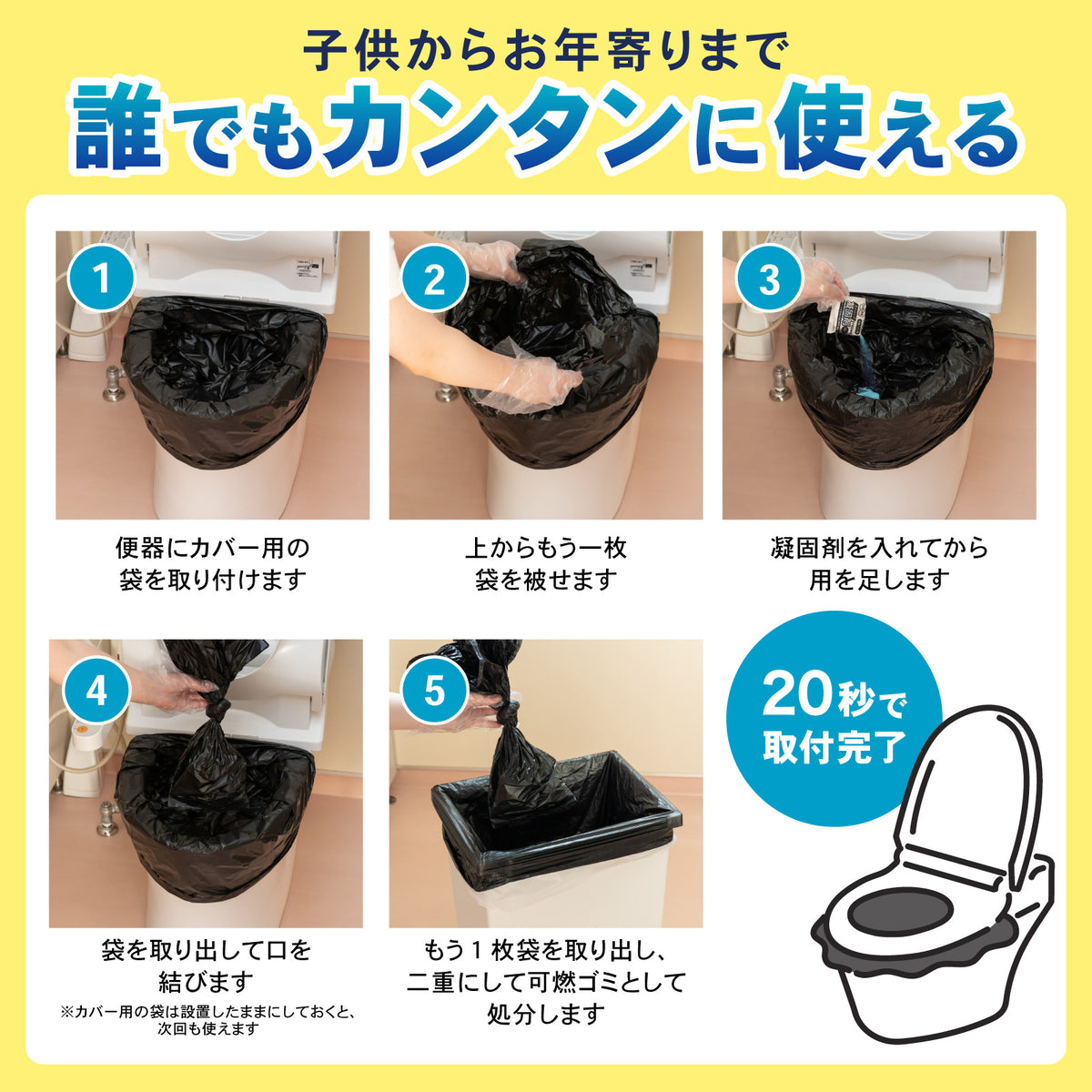 子供からお年寄りまで

誰でもカンタンに使える

1

便器にカバー用の袋を取り付けます

2

上からもう一枚袋を被せます

3

凝固剤を入れてから用を足します

4

袋を取り出して口を結びます

※カバー用の袋は設置したままにしておくと、次回も使えます

5

もう1枚袋を取り出し、二重にして可燃ゴミとして処分します

20秒で取付完了