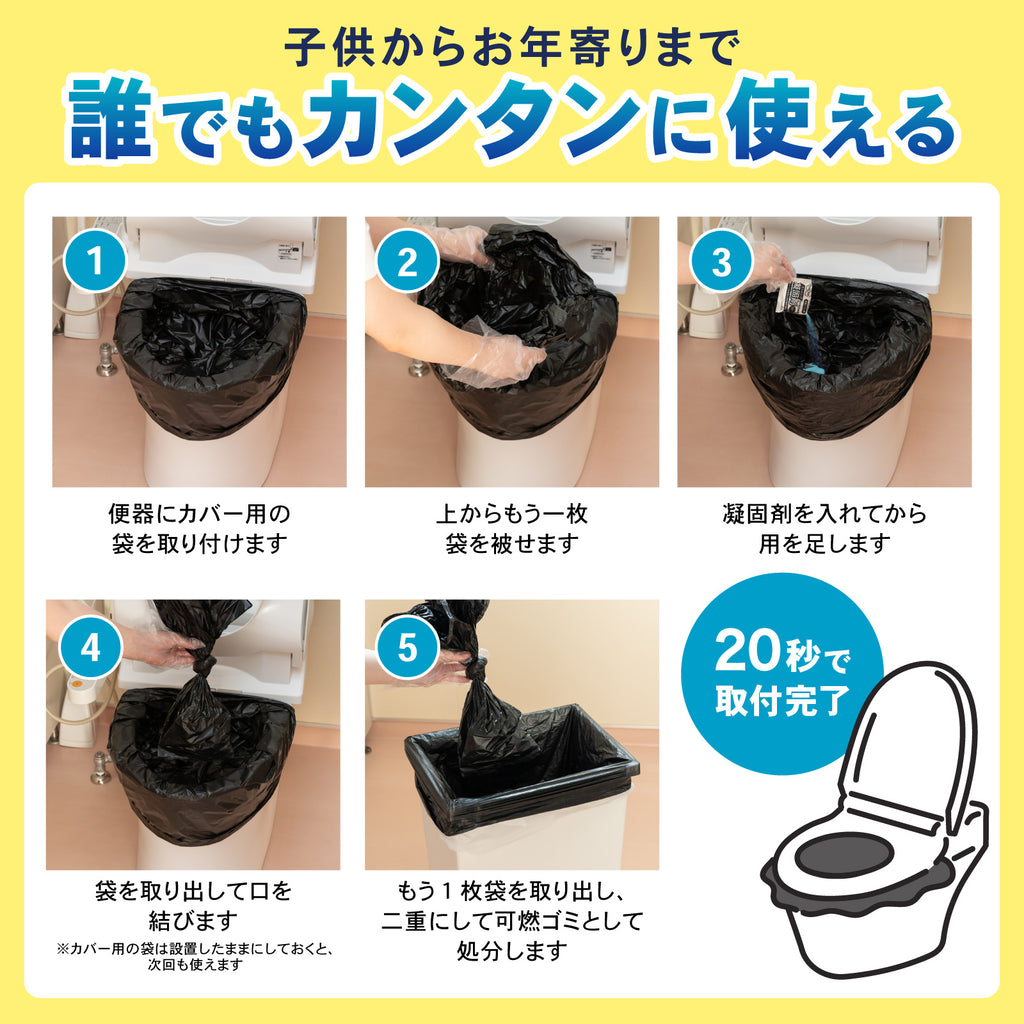 子供からお年寄りまで

誰でもカンタンに使える

1

便器にカバー用の袋を取り付けます

2

上からもう一枚袋を被せます

3

凝固剤を入れてから用を足します

4

袋を取り出して口を結びます

※カバー用の袋は設置したままにしておくと、次回も使えます

5

もう１枚袋を取り出し、二重にして可燃ゴミとして処分します

20秒で取付完了