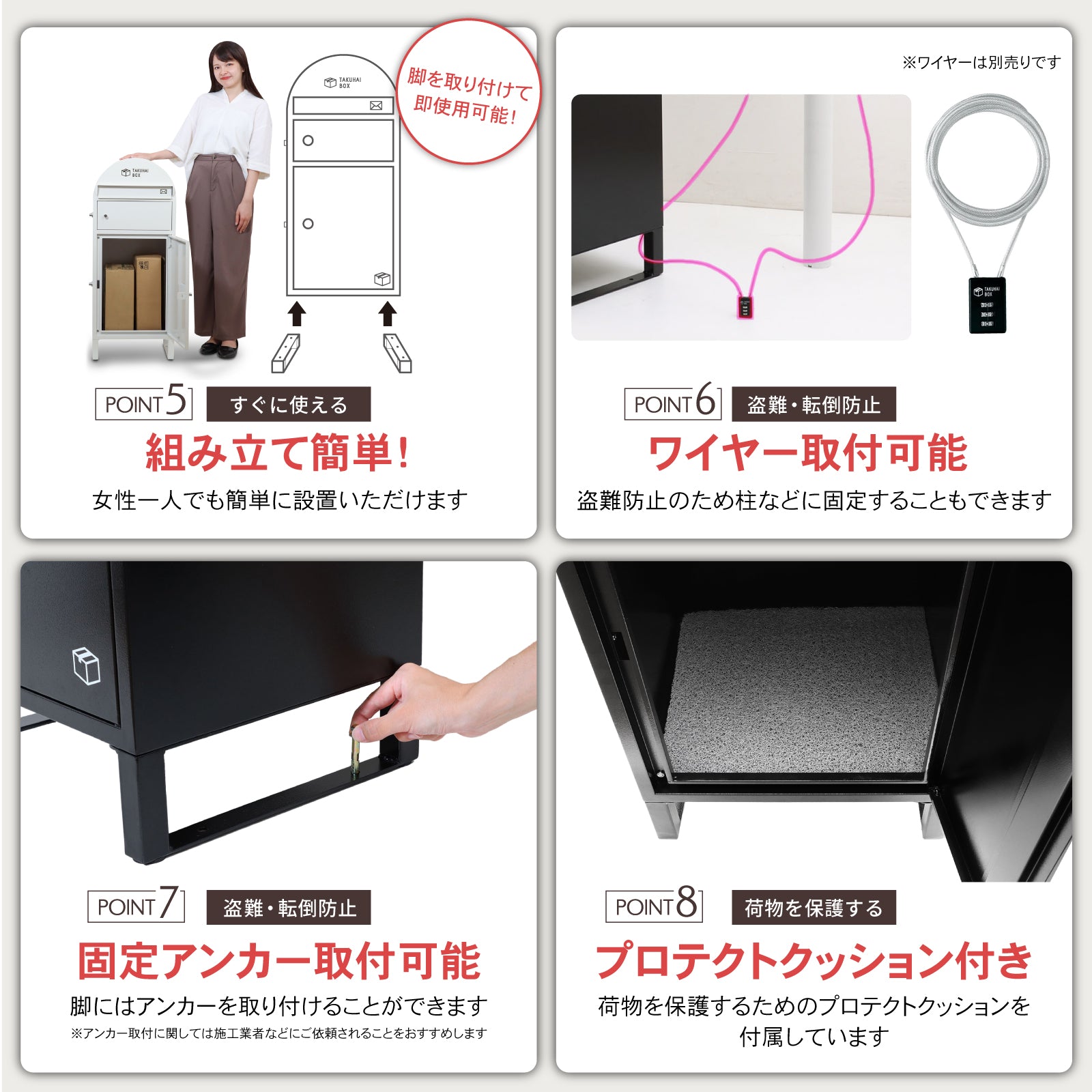 TAKUHAI BOX

TAKUHAI BOX

脚を取り付けて即使用可能!

POINT 5 すぐに使える

組み立て簡単!

女性一人でも簡単に設置いただけます

※ワイヤーは別売りです

TAKUHAI BOX

POINT 6 盗難・転倒防止

ワイヤー取付可能

盗難防止のため柱などに固定することもできます

POINT 7 盗難・転倒防止

固定アンカー取付可能

脚にはアンカーを取り付けることができます

※アンカー取付に関しては施工業者などにご依頼されることをおすすめします

POINT 8 荷物を保護する

プロテクトクッション付き

荷物を保護するためのプロテクトクッションを付属しています