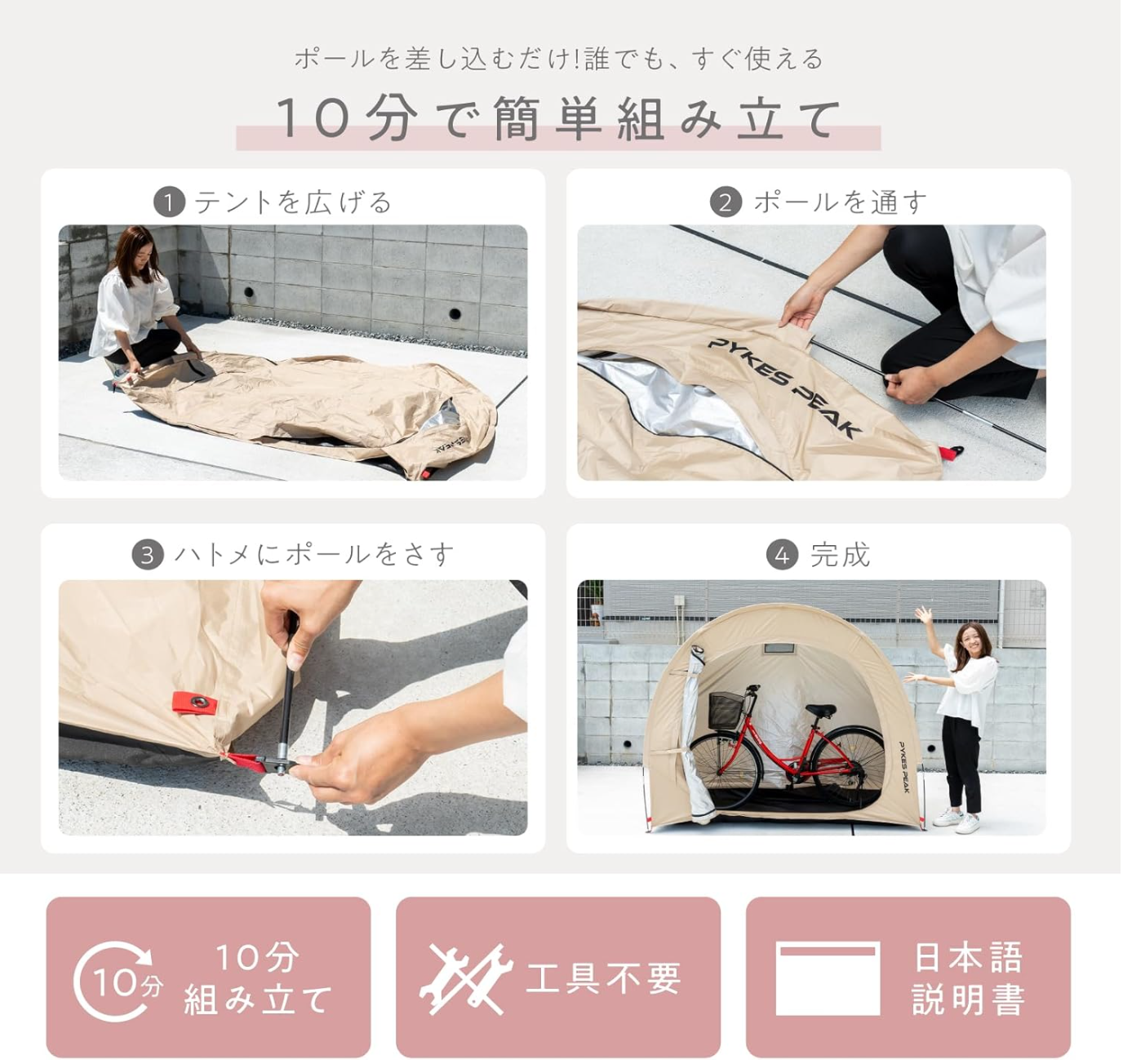 ポールを差し込むだけ!誰でも、すぐ使える

10分で簡単組み立て

1 テントを広げる

PYKES PEAK

2 ポールを通す

PYKES PEAK

3 ハトメにポールをさす

4 完成

PYKES PEAK

10分

10分
組み立て

工具不要

日本語
説明書