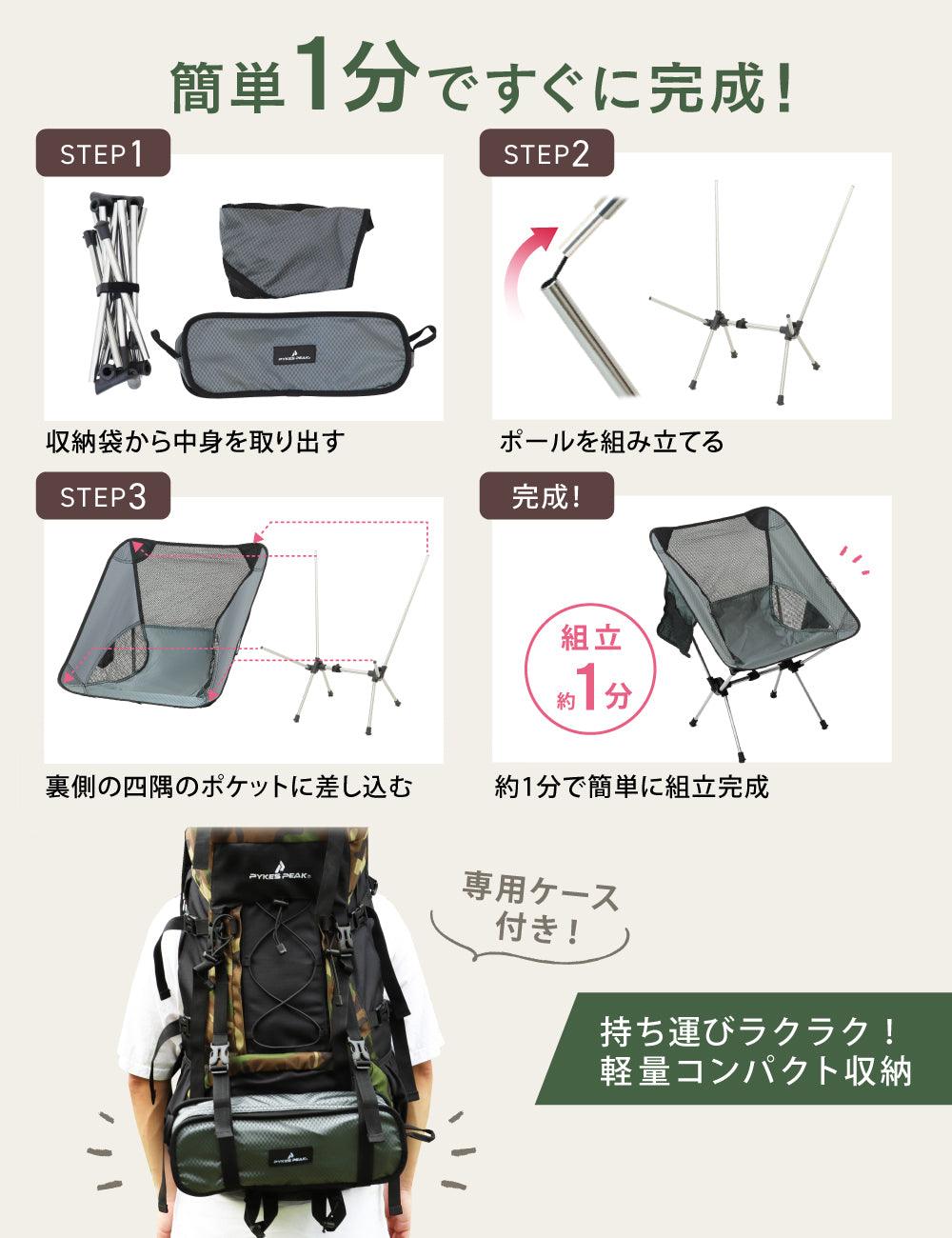 簡単1分ですぐに完成！

STEP1

PYKES PEAK

収納袋から中身を取り出す

STEP2

ポールを組み立てる

STEP3

裏側の四隅のポケットに差し込む

完成！

組立
約1分

約1分で簡単に組立完成

PYKES PEAK

専用ケース付き！

持ち運びラクラク！
軽量コンパクト収納

PYKES PEAK