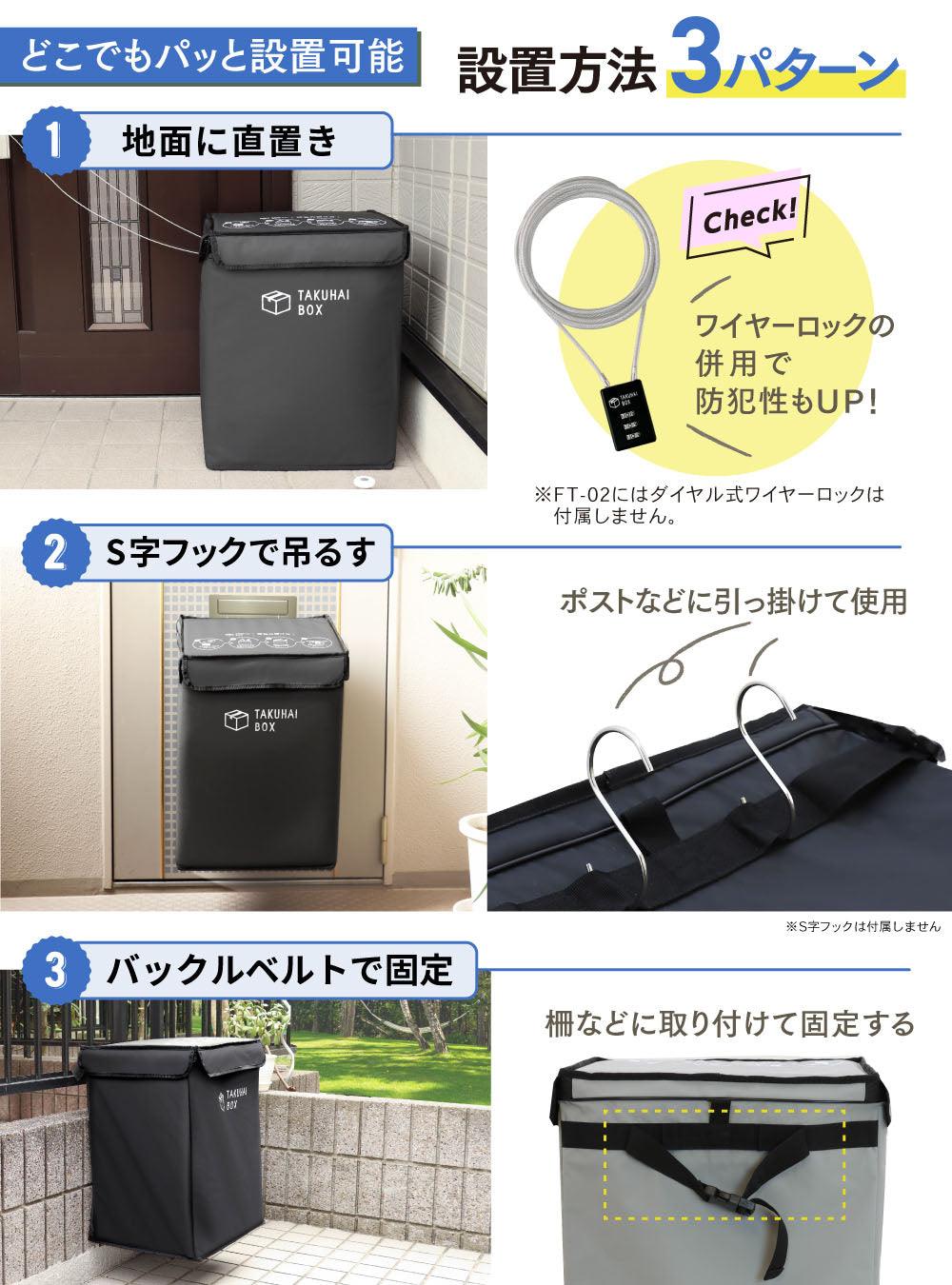 どこでもパッと設置可能

設置方法 3パターン

1 地面に直置き

TAKUHAI BOX

Check!

ワイヤーロックの併用で防犯性もUP!

TAKUHAI BOX

※FT-02にはダイヤル式ワイヤーロックは付属しません。

2 S字フックで吊るす

TAKUHAI BOX

ポストなどに引っ掛けて使用

※S字フックは付属しません

3 バックルベルトで固定

TAKUHAI BOX

柵などに取り付けて固定する