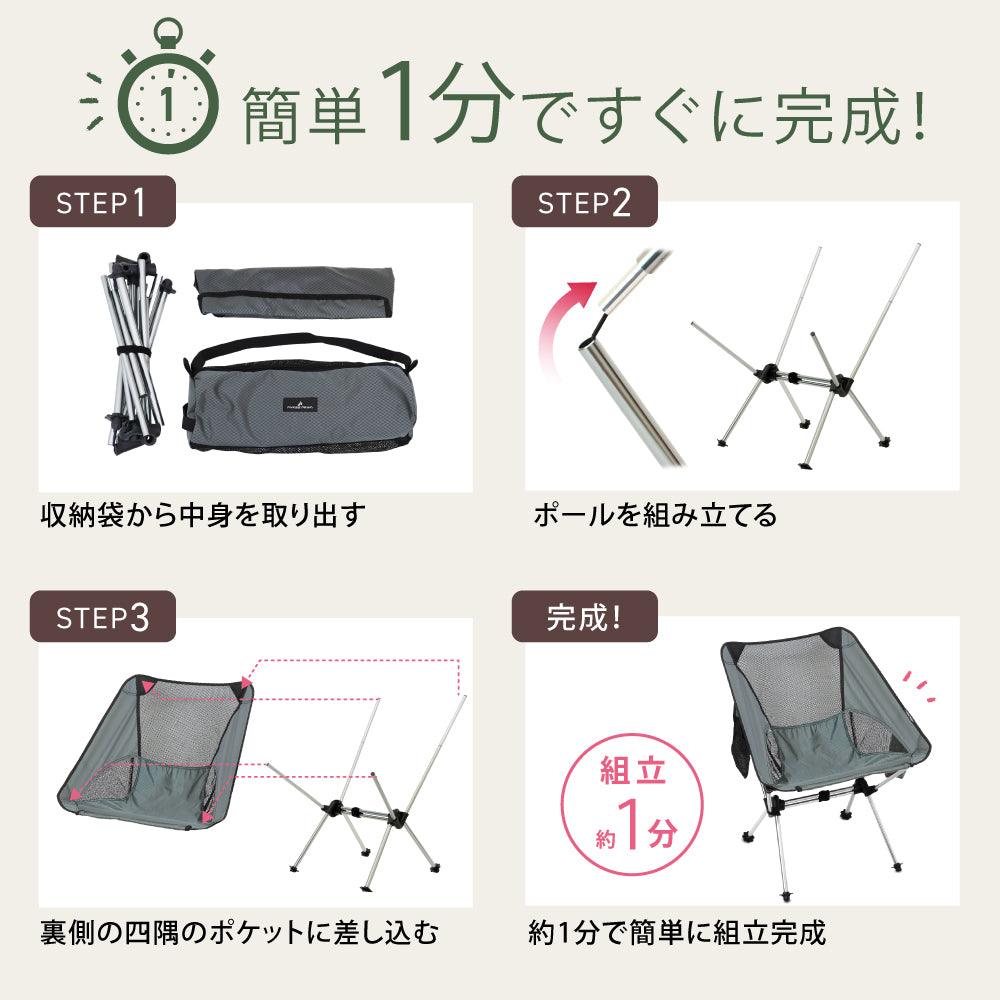 1

簡単1分ですぐに完成!

STEP1

収納袋から中身を取り出す

STEP2

ポールを組み立てる

STEP3

裏側の四隅のポケットに差し込む

完成!

組立
約1分

約1分で簡単に組立完成