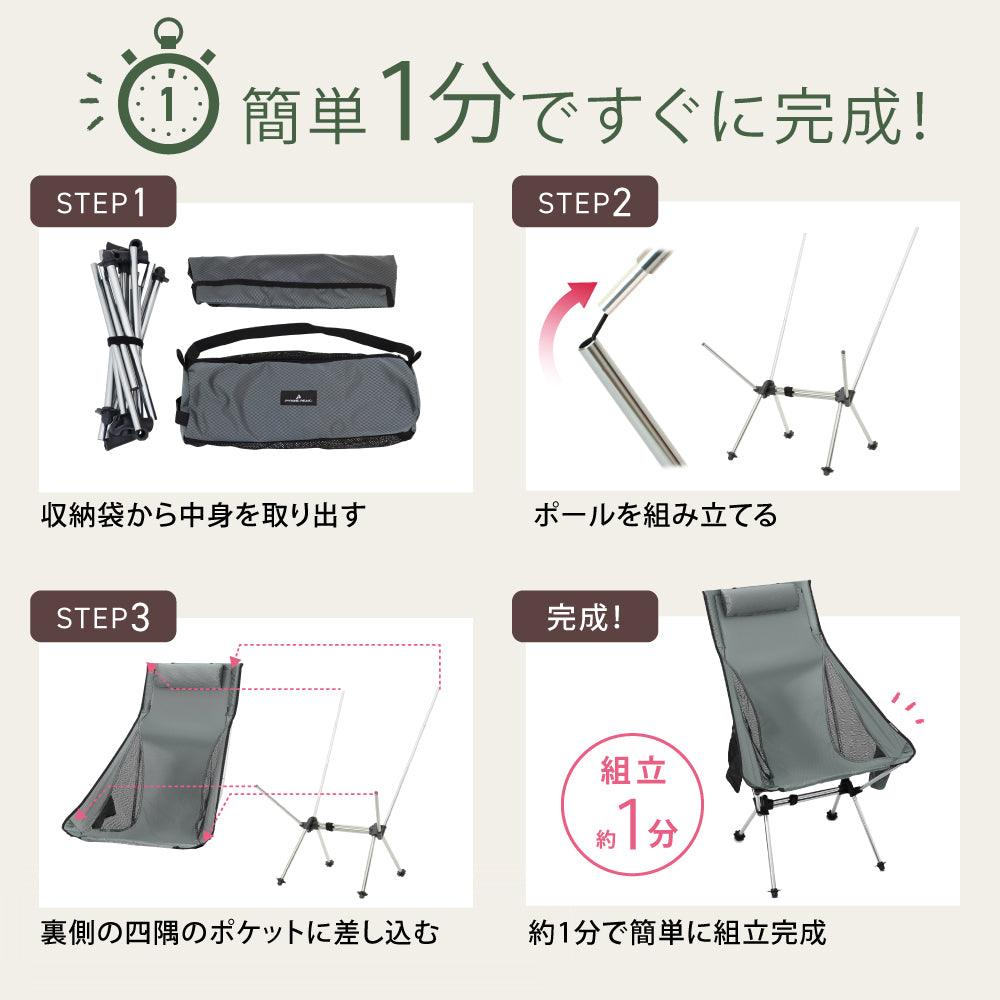 1 簡単1分ですぐに完成!

STEP1

収納袋から中身を取り出す

STEP2

ポールを組み立てる

STEP3

裏側の四隅のポケットに差し込む

完成!

組立 約1分

約1分で簡単に組立完成