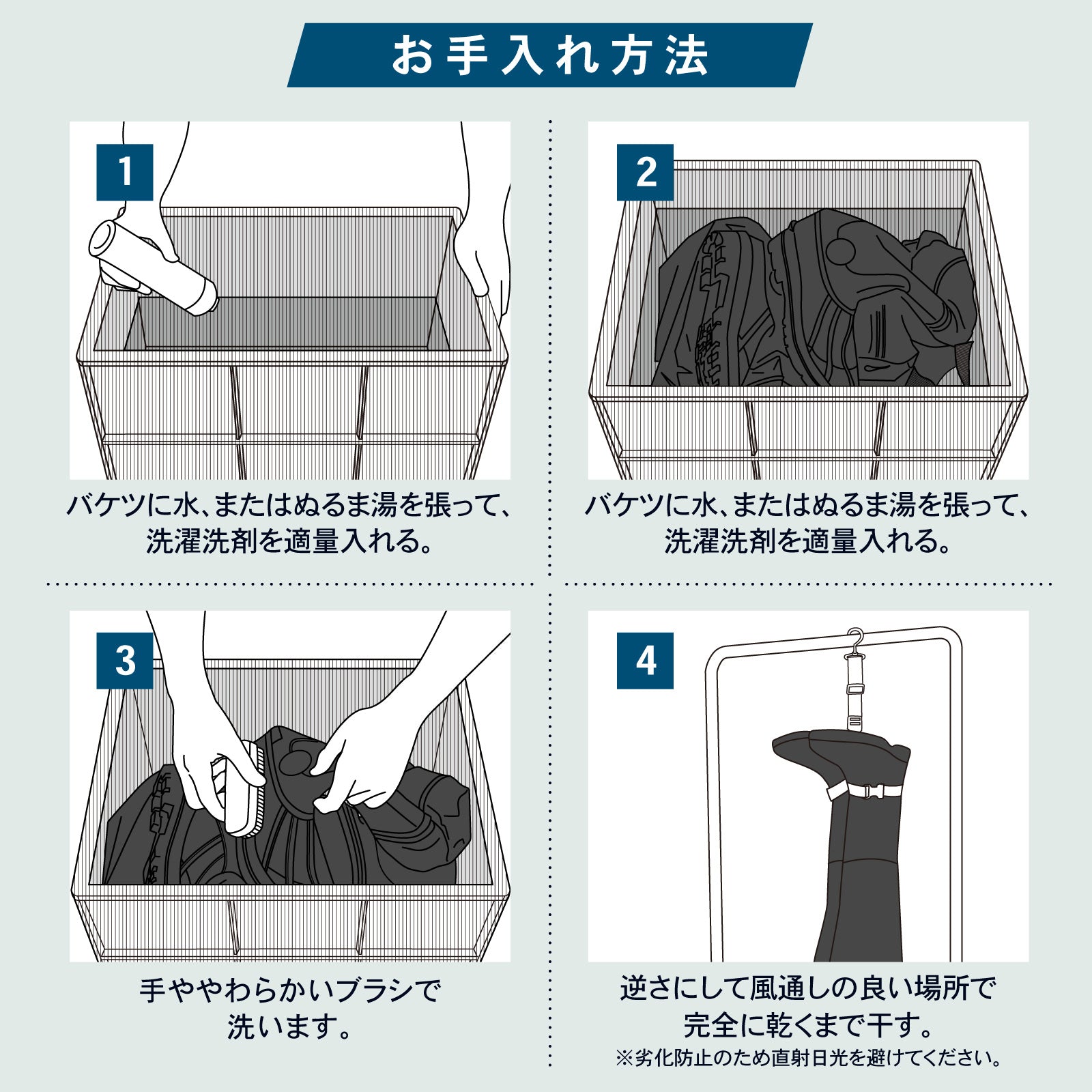 お手入れ方法

1

バケツに水、またはぬるま湯を張って、洗濯洗剤を適量入れる。

2

バケツに水、またはぬるま湯を張って、洗濯洗剤を適量入れる。

3

手ややわらかいブラシで洗います。

4

逆さにして風通しの良い場所で完全に乾くまで干す。
※劣化防止のため直射日光を避けてください。