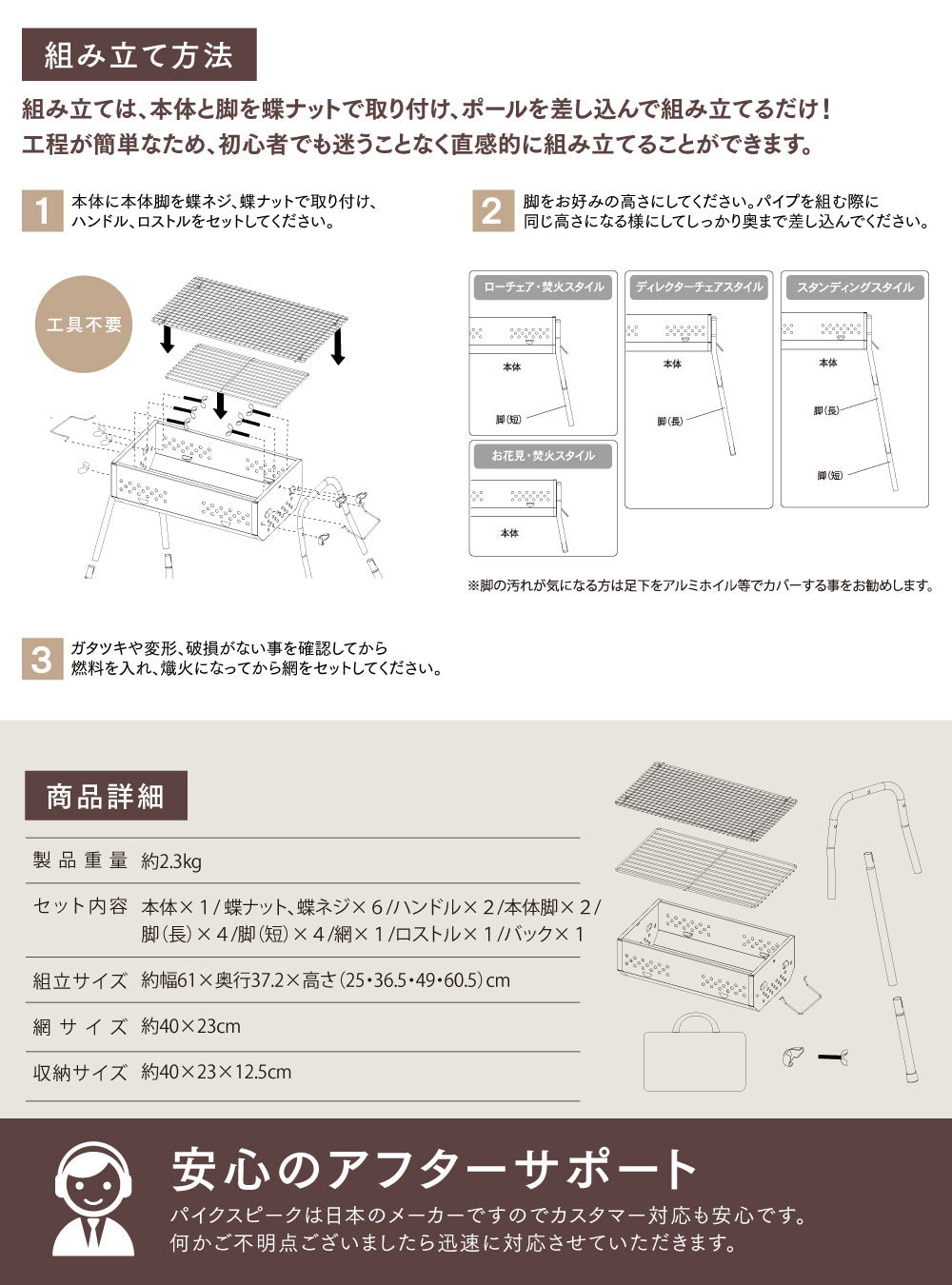 組み立て方法

組み立ては、本体と脚を蝶ナットで取り付け、ポールを差し込んで組み立てるだけ！
工程が簡単なため、初心者でも迷うことなく直感的に組み立てることができます。

1 本体に本体脚を蝶ネジ、蝶ナットで取り付け、ハンドル、ロストルをセットしてください。

工具不要

2 脚をお好みの高さにしてください。パイプを組む際に同じ高さになる様にしてしっかり奥まで差し込んでください。

ローチェア・焚火スタイル
本体
脚（短）

ディレクターチェアスタイル
本体
脚（長）

スタンディングスタイル
本体
脚（長）
脚（短）

お花見・焚火スタイル
本体

※脚の汚れが気になる方は足下をアルミホイル等でカバーする事をお勧めします。

3 ガタツキや変形、破損がない事を確認してから燃料を入れ、熾火になってから網をセットしてください。

商品詳細

| 製品重量 | 約2.3kg |
|---|---|
| セット内容 | 本体×１/蝶ナット、蝶ネジ×６/ハンドル×２/本体脚×２/脚（長）×４/脚（短）×４/網×１/ロストル×１/バック×１ |
| 組立サイズ | 約幅61×奥行37.2×高さ（25・36.5・49・60.5）cm |
| 網サイズ | 約40×23cm |
| 収納サイズ | 約40×23×12.5cm |

安心のアフターサポート
パイクスピークは日本のメーカーですのでカスタマー対応も安心です。
何かご不明点ございましたら迅速に対応させていただきます。