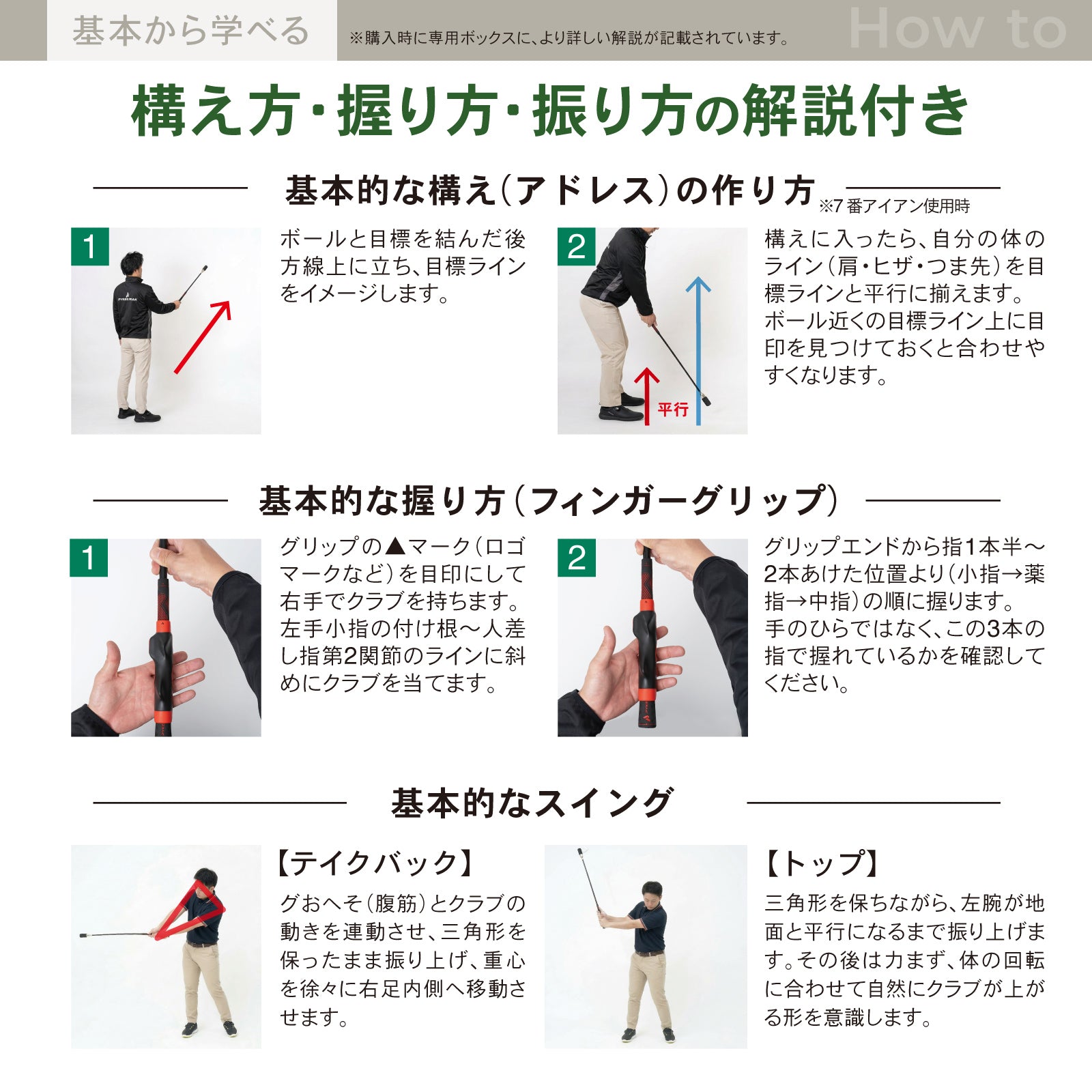 基本から学べる

※購入時に専用ボックスに、より詳しい解説が記載されています。

How to

構え方・握り方・振り方の解説付き

基本的な構え(アドレス)の作り方 ※7番アイアン使用時

1

ボールと目標を結んだ後方線上に立ち、目標ラインをイメージします。

2

平行

構えに入ったら、自分の体のライン(肩・ヒザ・つま先)を目標ラインと平行に揃えます。ボール近くの目標ライン上に目印を見つけておくと合わせやすくなります。

基本的な握り方(フィンガーグリップ)

1

グリップの▲マーク(ロゴマークなど)を目印にして右手でクラブを持ちます。左手小指の付け根〜人差し指第2関節のラインに斜めにクラブを当てます。

2

グリップエンドから指1本半〜2本あけた位置より(小指→薬指→中指)の順に握ります。手のひらではなく、この3本の指で握れているかを確認してください。

基本的なスイング

【テイクバック】

グおへそ(腹筋)とクラブの動きを連動させ、三角形を保ったまま振り上げ、重心を徐々に右足内側へ移動させます。

【トップ】

三角形を保ちながら、左腕が地面と平行になるまで振り上げます。その後は力まず、体の回転に合わせて自然にクラブが上がる形を意識します。