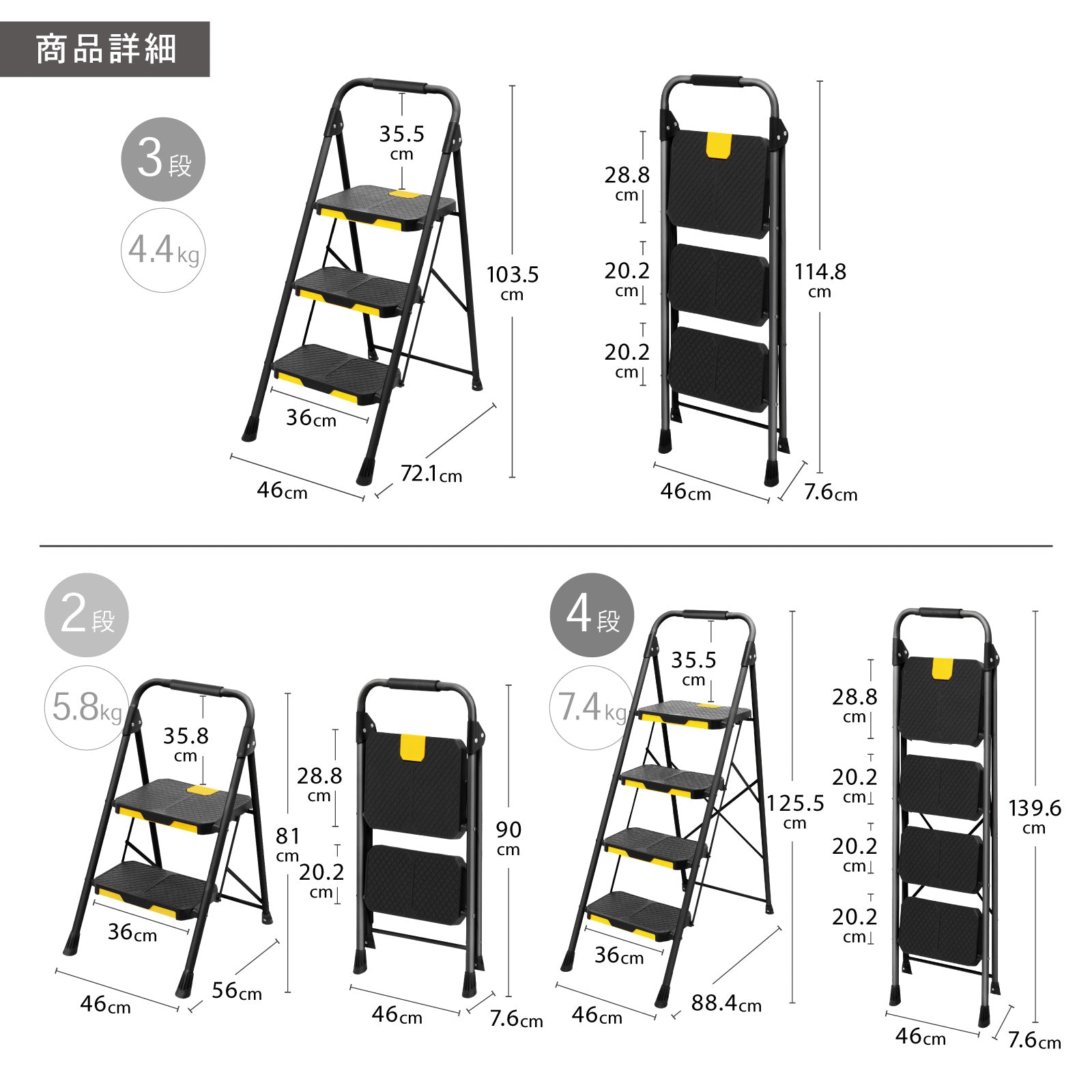 商品詳細

3段
4.4kg

35.5 cm
103.5 cm
36cm
46cm
72.1cm

28.8 cm
20.2 cm
20.2 cm
114.8 cm
46cm
7.6cm

2段
5.8kg

35.8 cm
81 cm
36cm
46cm
56cm

28.8 cm
20.2 cm
90 cm
46cm
7.6cm

4段
7.4kg

35.5 cm
125.5 cm
36cm
46cm
88.4cm

28.8 cm
20.2 cm
20.2 cm
20.2 cm
139.6 cm
46cm
7.6cm